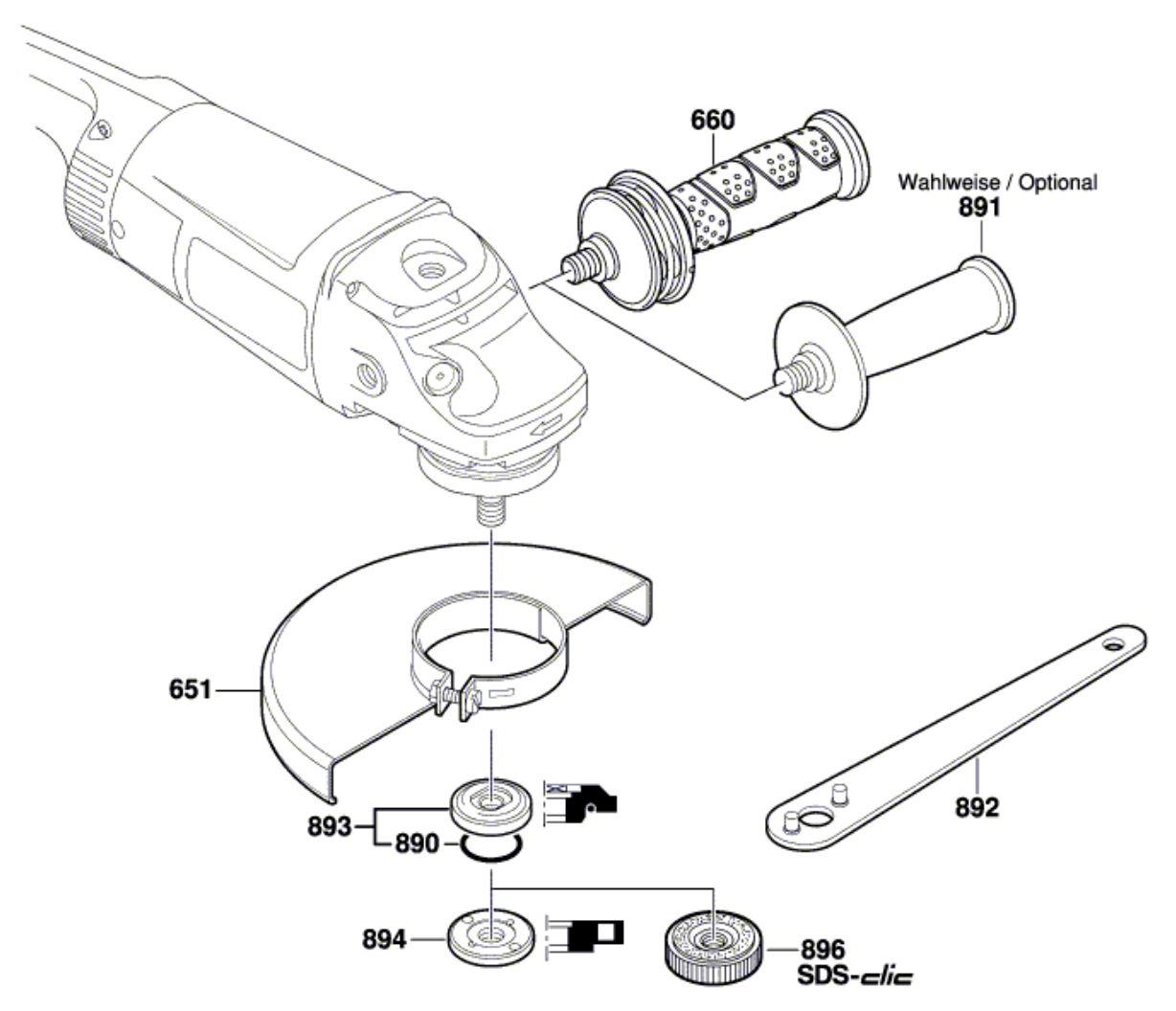 660

Wahlweise / Optional
891

651

893
890

892

894

896
SDS-clic